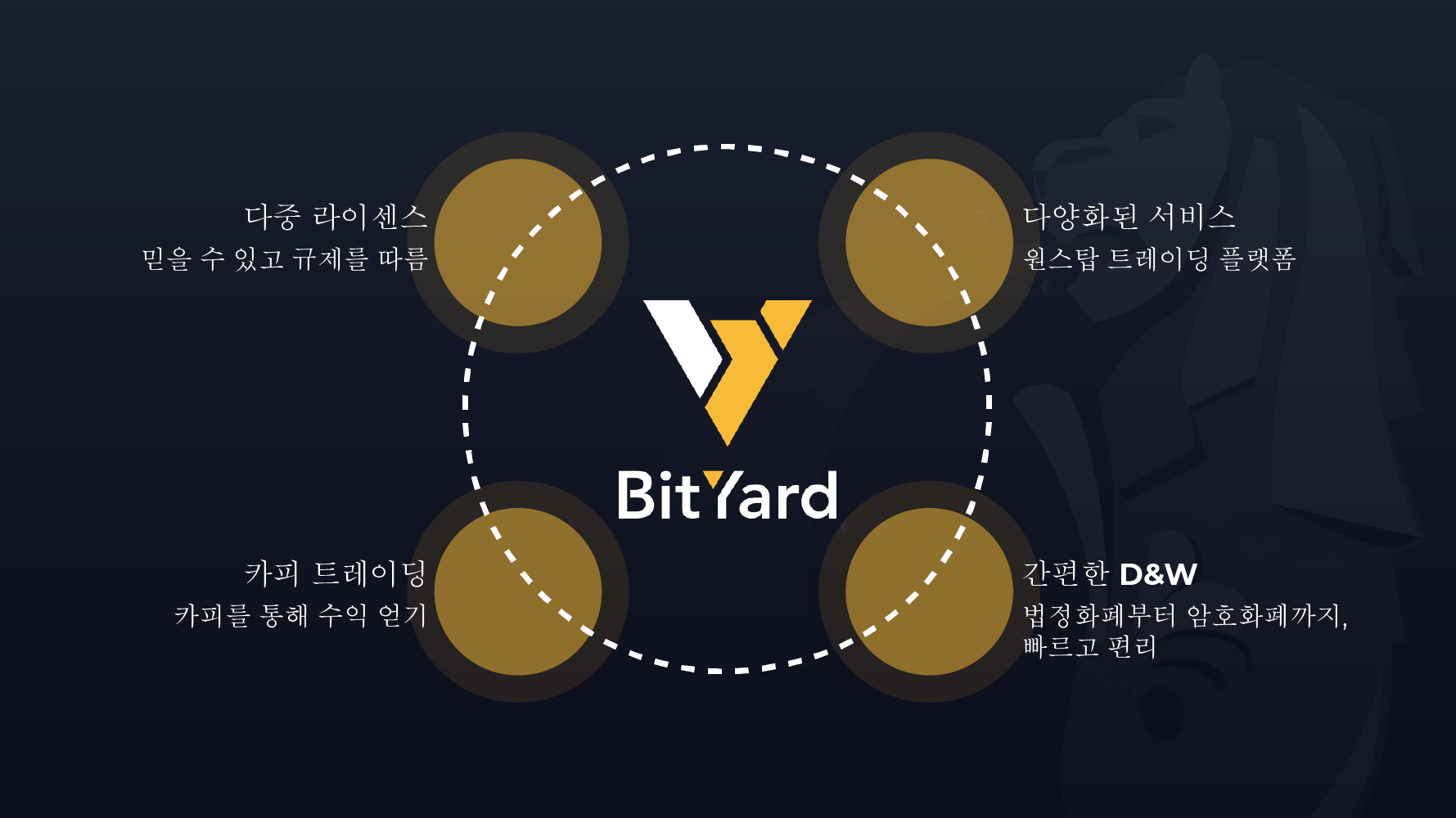 다중 라이센스
믿을 수 있고 규제를 따름

다양화된 서비스
원스탑 트레이딩 플랫폼

BitYard

카피 트레이딩
카피를 통해 수익 얻기

간편한 D&W
법정화폐부터 암호화폐까지, 빠르고 편리