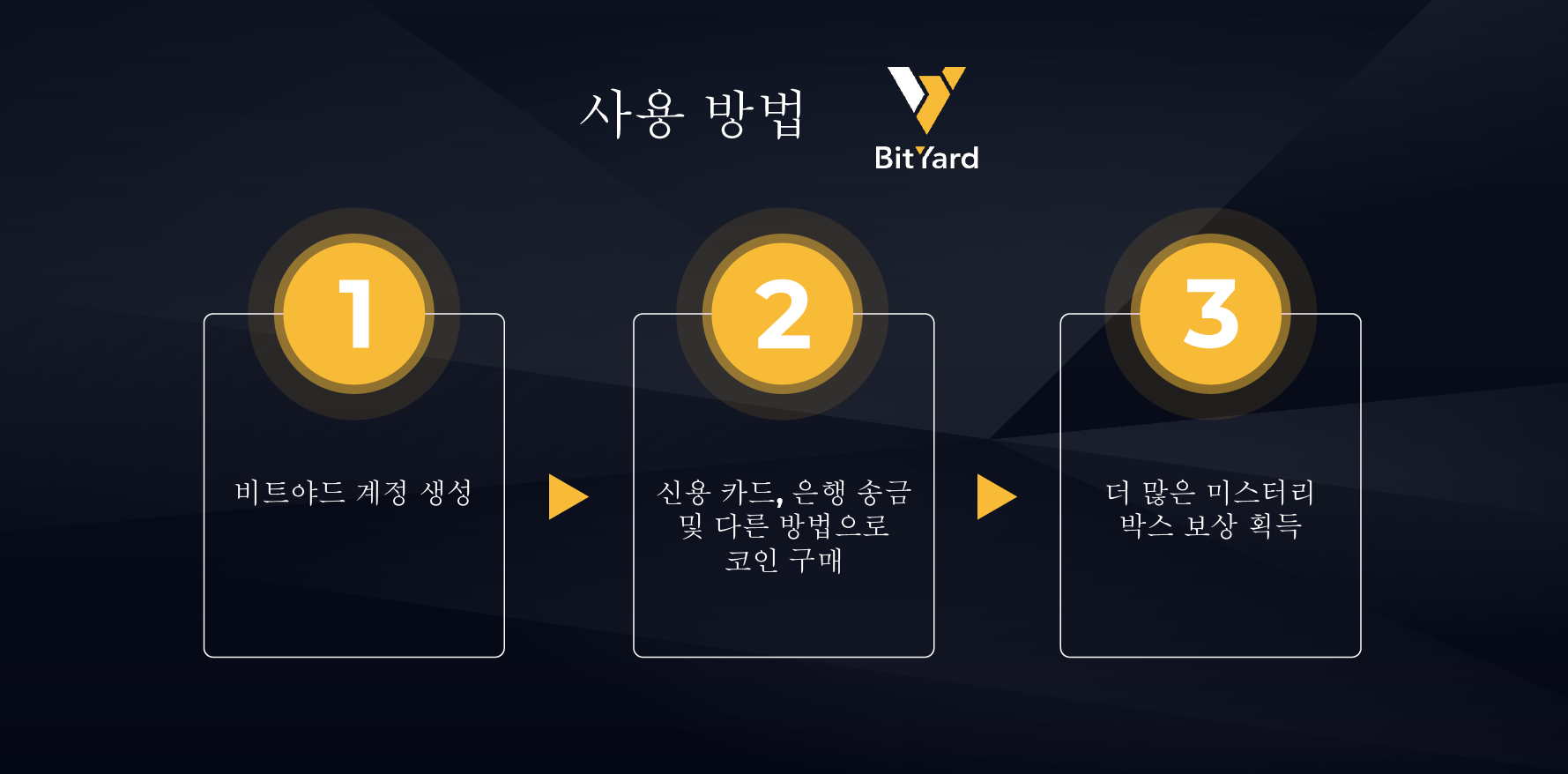 사용 방법

BitYard

1

비트야드 계정 생성

2

신용 카드, 은행 송금 및 다른 방법으로 코인 구매

3

더 많은 미스터리 박스 보상 획득